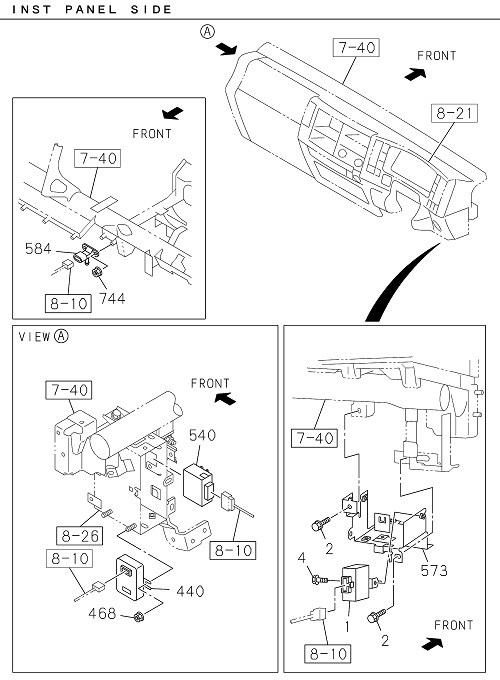 INST PANEL SIDE

A
7-40
FRONT
8-21

FRONT
7-40
584
744
8-10

VIEW A
7-40
FRONT
540
8-26
8-10
8-10
440
468

7-40
2
573
4
1
2
FRONT
8-10